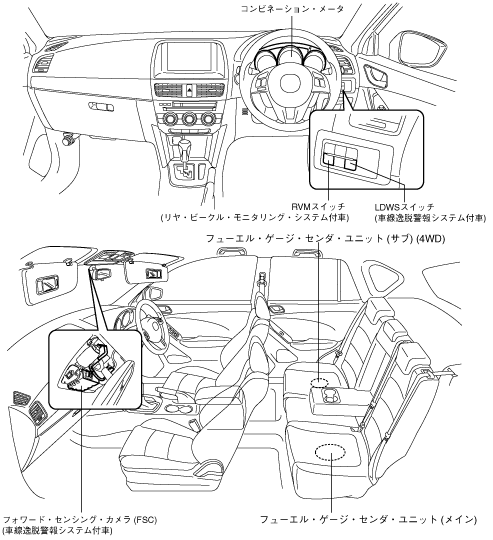 コンビネーション・メータ

RVMスイッチ
(リヤ・ビークル・モニタリング・システム付車)

LDWSスイッチ
(車線逸脱警報システム付車)

フューエル・ゲージ・センダ・ユニット (サブ) (4WD)

フォワード・センシング・カメラ (FSC)
(車線逸脱警報システム付車)

フューエル・ゲージ・センダ・ユニット (メイン)