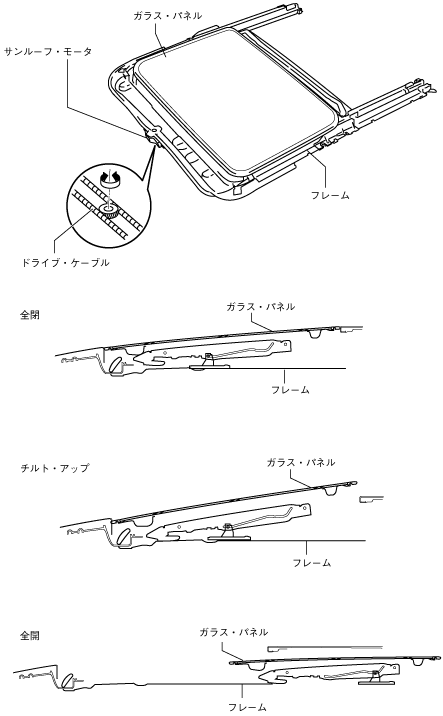 ガラス・パネル

サンルーフ・モータ

フレーム

ドライブ・ケーブル

全閉

ガラス・パネル

フレーム

チルト・アップ

ガラス・パネル

フレーム

全開

ガラス・パネル

フレーム