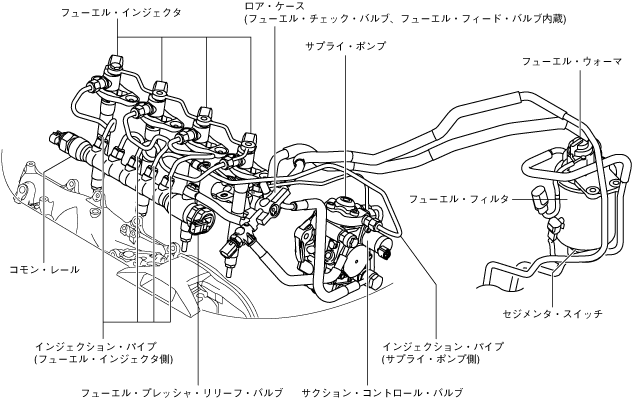 フューエル・インジェクタ

ロア・ケース
(フューエル・チェック・バルブ、フューエル・フィード・バルブ内蔵)

サプライ・ポンプ

フューエル・ウォーマ

フューエル・フィルタ

コモン・レール

セジメンタ・スイッチ

インジェクション・パイプ
(フューエル・インジェクタ側)

インジェクション・パイプ
(サプライ・ポンプ側)

フューエル・プレッシャ・リリーフ・バルブ

サクション・コントロール・バルブ