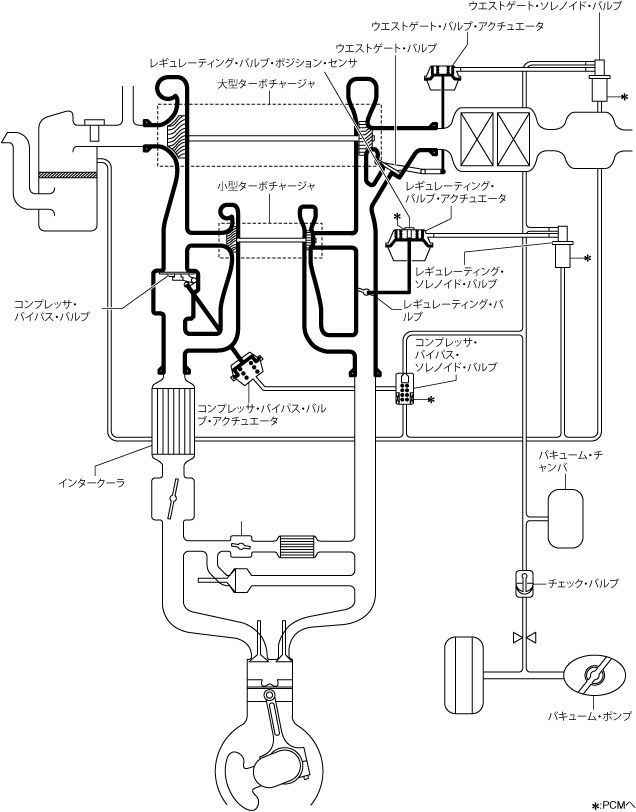 ウエストゲート・ソレノイド・バルブ

ウエストゲート・バルブ・アクチュエータ

ウエストゲート・バルブ

レギュレーティング・バルブ・ポジション・センサ

大型ターボチャージャ

*

小型ターボチャージャ

レギュレーティング・バルブ・アクチュエータ

*

*

レギュレーティング・ソレノイド・バルブ

コンプレッサ・バイパス・バルブ

レギュレーティング・バルブ

コンプレッサ・バイパス・ソレノイド・バルブ

*

コンプレッサ・バイパス・バルブ・アクチュエータ

インタークーラ

バキューム・チャンバ

チェック・バルブ

バキューム・ポンプ

*:PCMへ