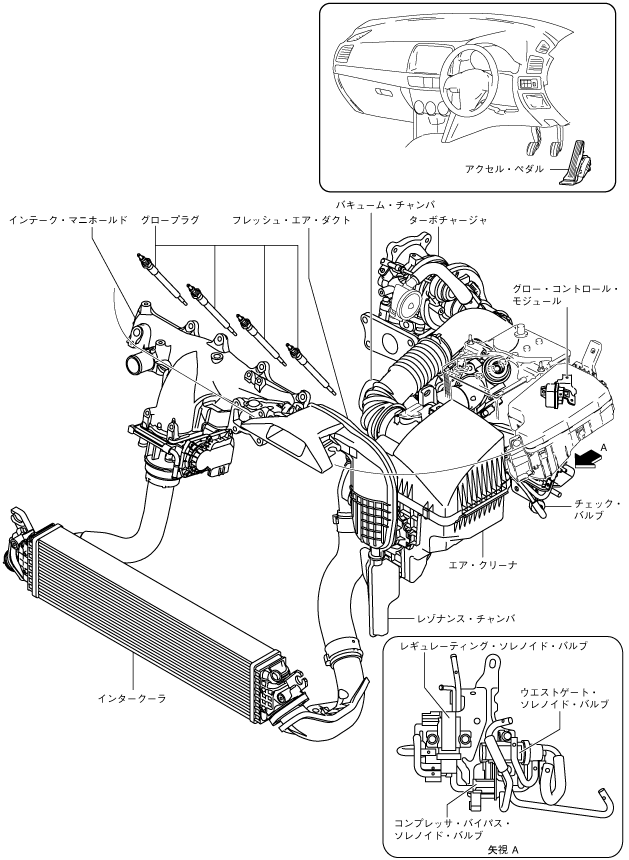 アクセル・ペダル

インテーク・マニホールド
グロープラグ
フレッシュ・エア・ダクト
バキューム・チャンバ
ターボチャージャ
グロー・コントロール・モジュール
A
チェック・バルブ
エア・クリーナ
レゾナンス・チャンバ
インタークーラ

レギュレーティング・ソレノイド・バルブ
ウエストゲート・ソレノイド・バルブ
コンプレッサ・バイパス・ソレノイド・バルブ
矢視 A