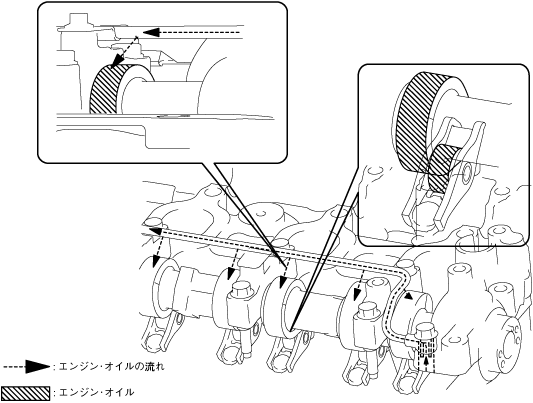 : エンジン・オイルの流れ

: エンジン・オイル