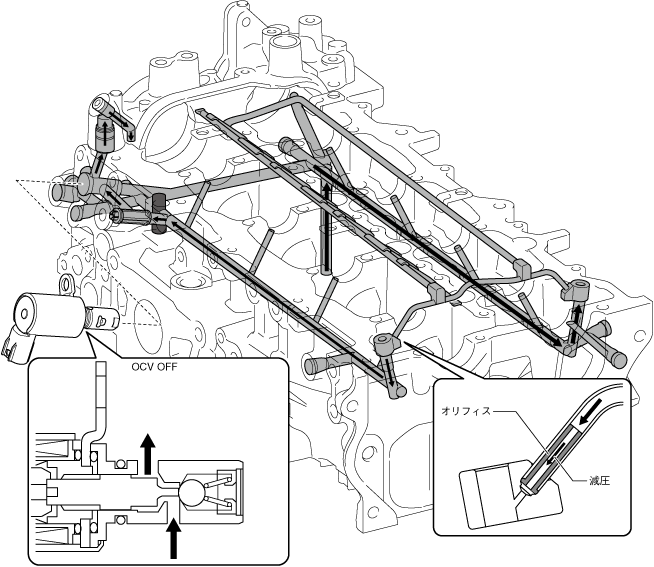 OCV OFF

オリフィス

減圧