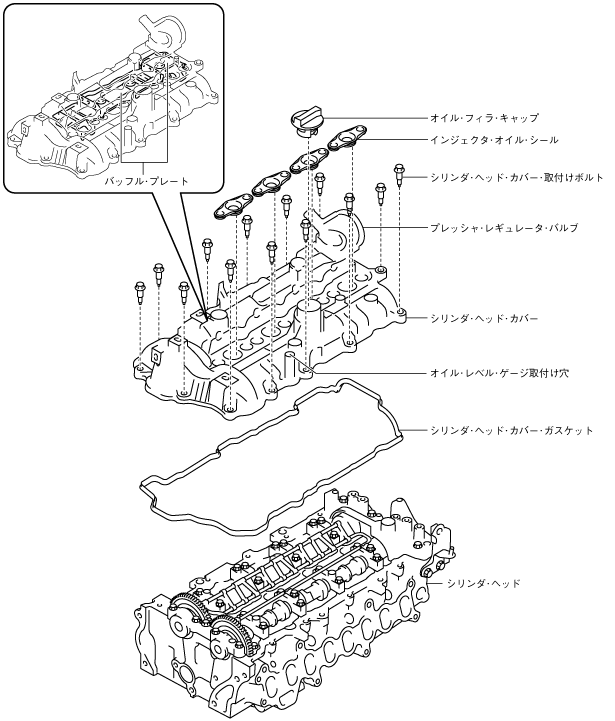 バッフル・プレート

オイル・フィラ・キャップ

インジェクタ・オイル・シール

シリンダ・ヘッド・カバー・取付けボルト

プレッシャ・レギュレータ・バルブ

シリンダ・ヘッド・カバー

オイル・レベル・ゲージ取付け穴

シリンダ・ヘッド・カバー・ガスケット

シリンダ・ヘッド