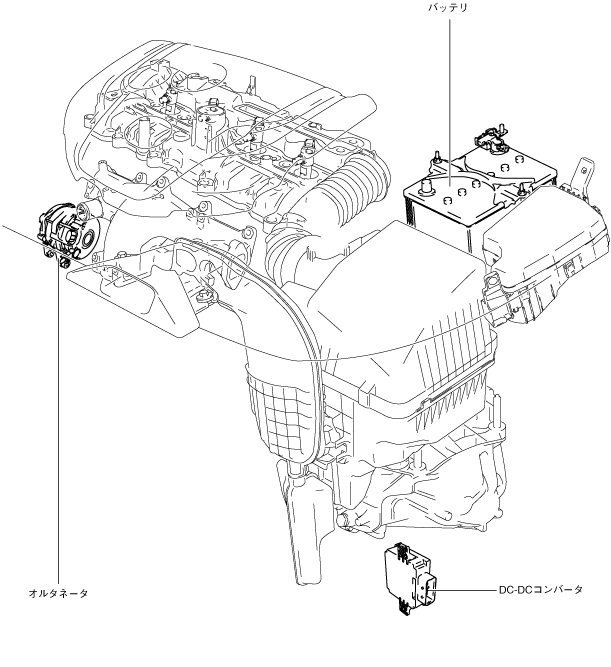 バッテリ

オルタネータ

DC-DCコンバータ