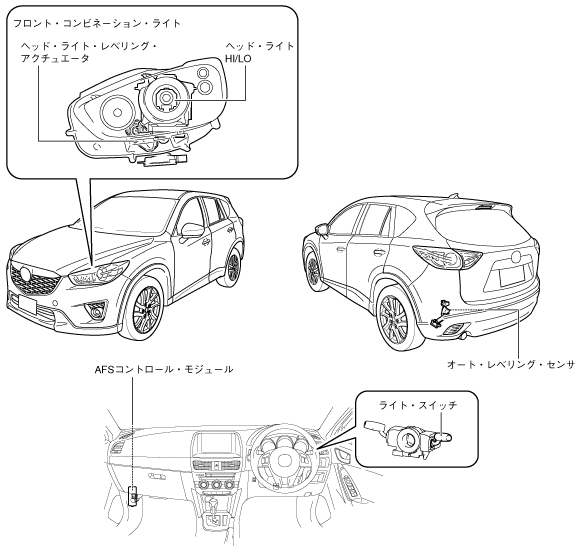 フロント・コンビネーション・ライト

ヘッド・ライト・レベリング・アクチュエータ

ヘッド・ライト HI/LO

オート・レベリング・センサ

AFSコントロール・モジュール

ライト・スイッチ