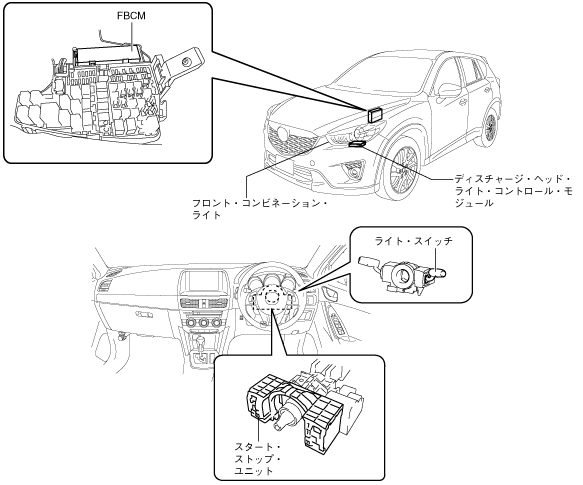 FBCM

ディスチャージ・ヘッド・ライト・コントロール・モジュール

フロント・コンビネーション・ライト

ライト・スイッチ

スタート・ストップ・ユニット