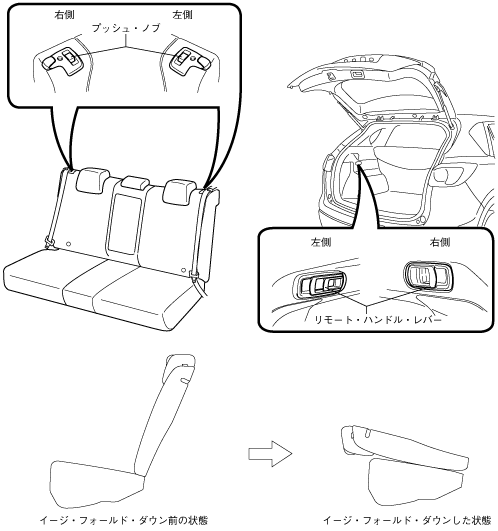 右側
左側
プッシュ・ノブ

左側
右側
リモート・ハンドル・レバー

イージ・フォールド・ダウン前の状態
イージ・フォールド・ダウンした状態