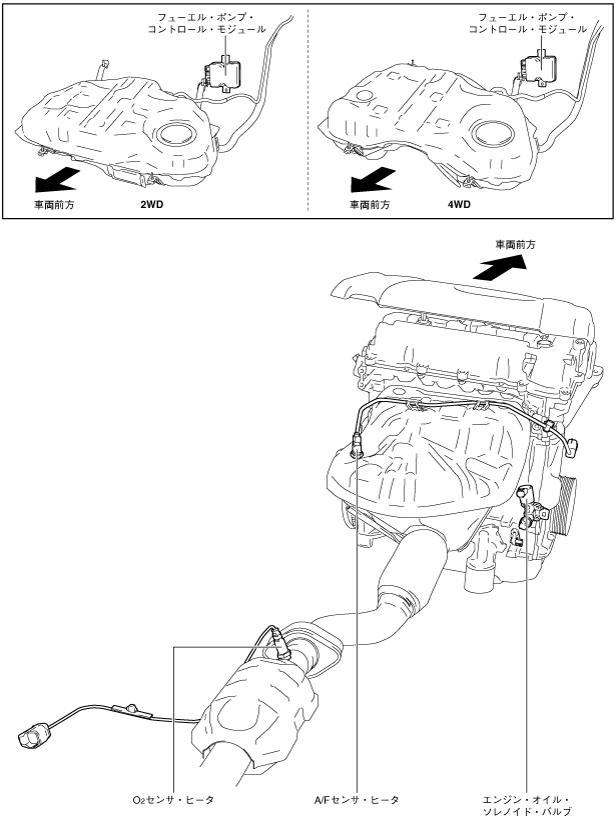 フューエル・ポンプ・コントロール・モジュール

車両前方

2WD

フューエル・ポンプ・コントロール・モジュール

車両前方

4WD

車両前方

$O_2$センサ・ヒータ

A/Fセンサ・ヒータ

エンジン・オイル・ソレノイド・バルブ