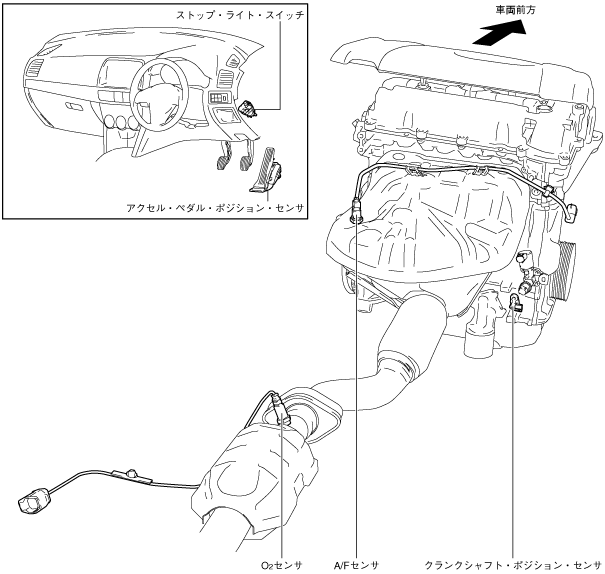 ストップ・ライト・スイッチ

アクセル・ペダル・ポジション・センサ

車両前方

$O_2$センサ

A/Fセンサ

クランクシャフト・ポジション・センサ