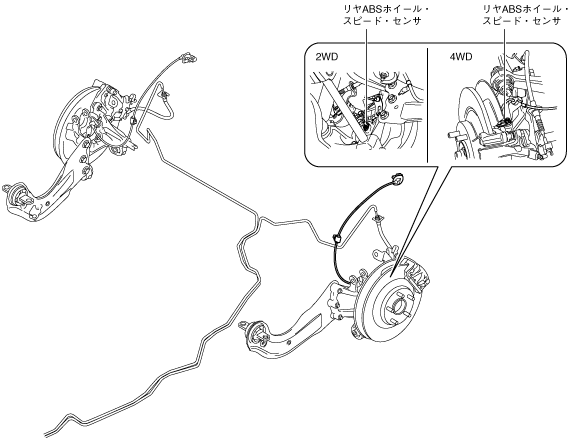 リヤABSホイール・スピード・センサ

リヤABSホイール・スピード・センサ

2WD

4WD