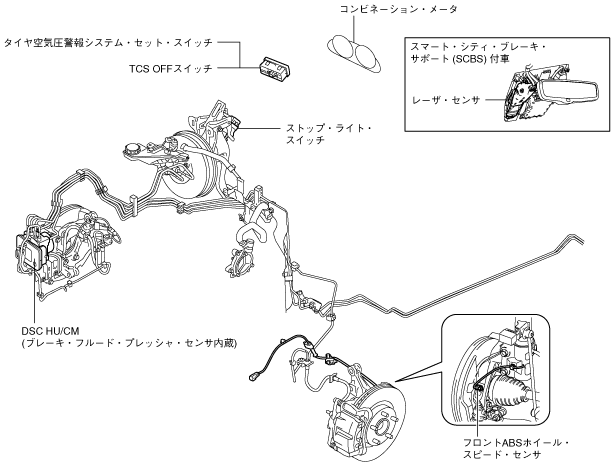 コンビネーション・メータ

タイヤ空気圧警報システム・セット・スイッチ

TCS OFFスイッチ

スマート・シティ・ブレーキ・サポート (SCBS) 付車

レーザ・センサ

ストップ・ライト・スイッチ

DSC HU/CM
(ブレーキ・フルード・プレッシャ・センサ内蔵)

フロントABSホイール・スピード・センサ