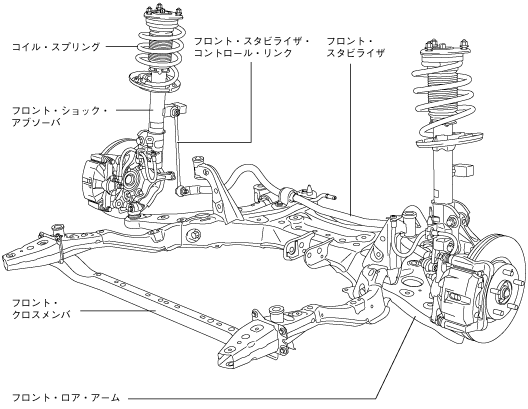 コイル・スプリング

フロント・スタビライザ・コントロール・リンク

フロント・スタビライザ

フロント・ショック・アブソーバ

フロント・クロスメンバ

フロント・ロア・アーム