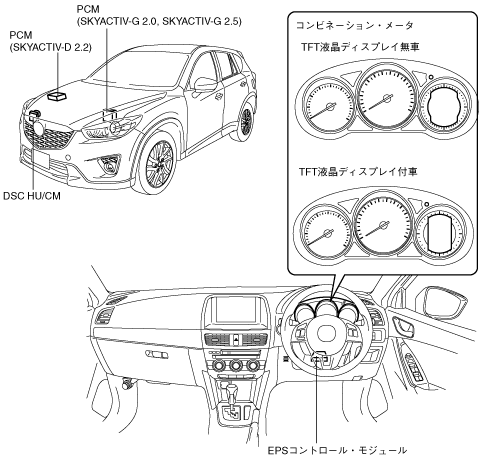 PCM
(SKYACTIV-G 2.0, SKYACTIV-G 2.5)

PCM
(SKYACTIV-D 2.2)

DSC HU/CM

コンビネーション・メータ

TFT液晶ディスプレイ無車

TFT液晶ディスプレイ付車

EPSコントロール・モジュール