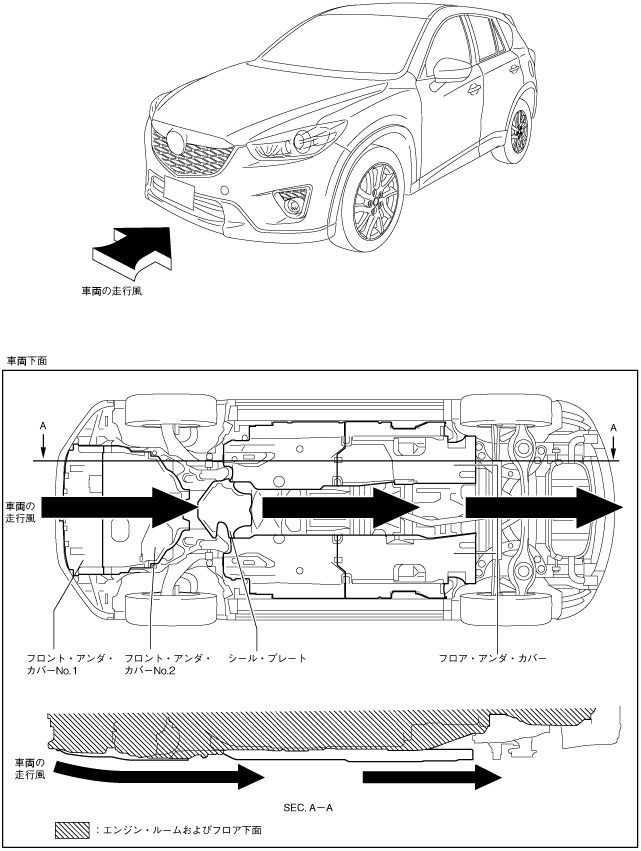 車両の走行風

車両下面

A

A

車両の走行風

フロント・アンダ・カバーNo.1

フロント・アンダ・カバーNo.2

シール・プレート

フロア・アンダ・カバー

車両の走行風

SEC. A－A

：エンジン・ルームおよびフロア下面