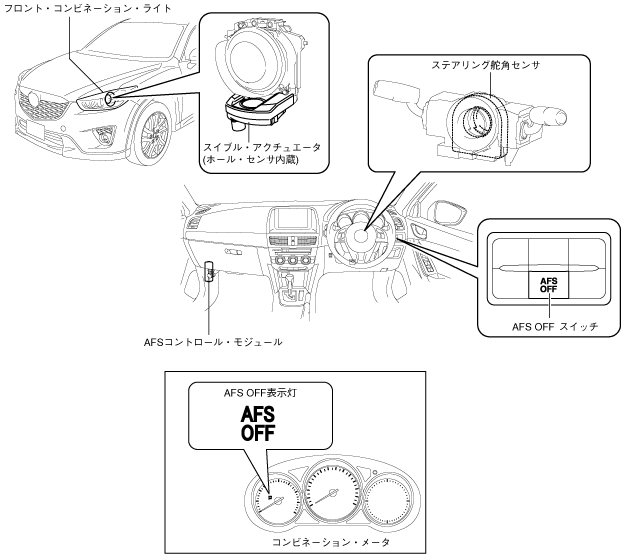 フロント・コンビネーション・ライト

スイブル・アクチュエータ
(ホール・センサ内蔵)

ステアリング舵角センサ

AFS OFF

AFS OFF スイッチ

AFSコントロール・モジュール

AFS OFF表示灯

AFS OFF

コンビネーション・メータ