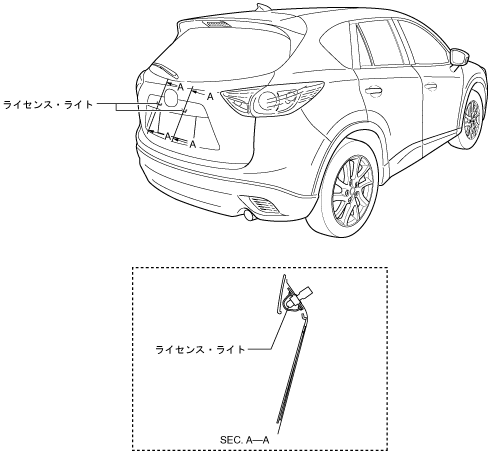 ライセンス・ライト

A
A
A
A

ライセンス・ライト

SEC. A—A