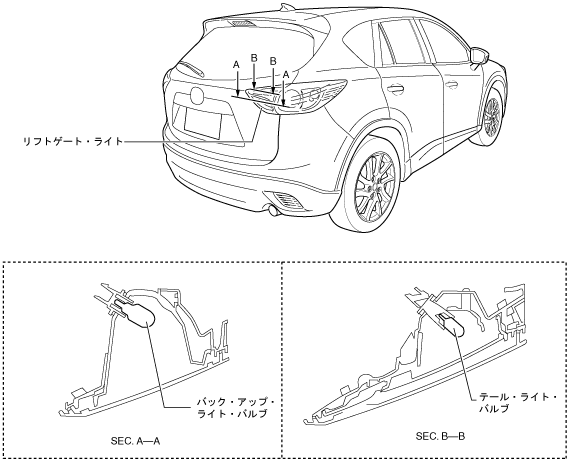 A
B
B
A
リフトゲート・ライト

バック・アップ・ライト・バルブ

SEC. A—A

テール・ライト・バルブ

SEC. B—B