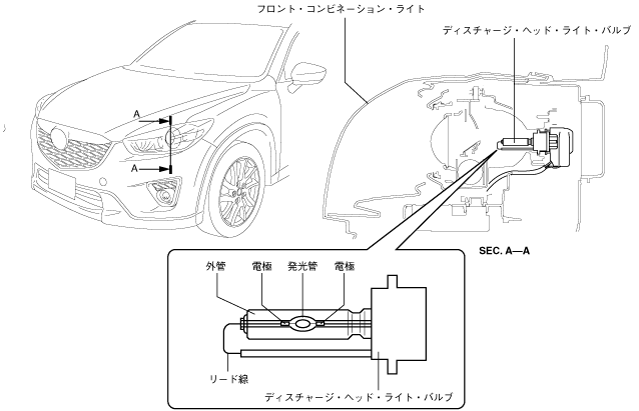 フロント・コンビネーション・ライト

ディスチャージ・ヘッド・ライト・バルブ

A

A

SEC. A—A

外管

電極

発光管

電極

リード線

ディスチャージ・ヘッド・ライト・バルブ