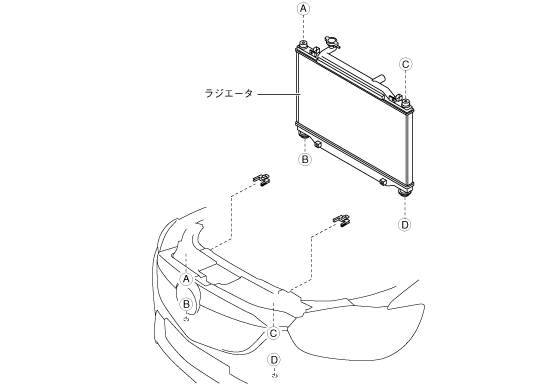 A
C
ラジエータ
B
D
A
B
C
D