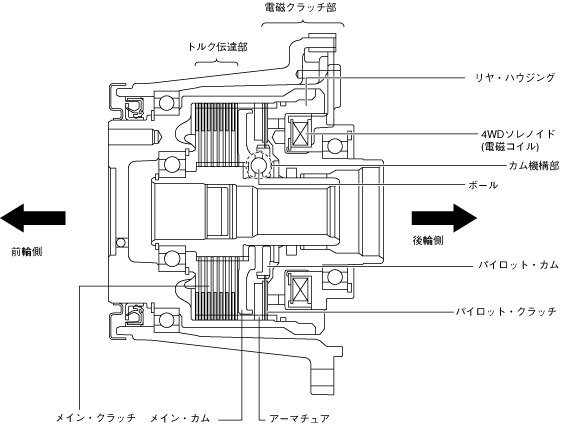 電磁クラッチ部

トルク伝達部

リヤ・ハウジング

4WDソレノイド
(電磁コイル)

カム機構部

ボール

前輪側

後輪側

パイロット・カム

パイロット・クラッチ

メイン・クラッチ

メイン・カム

アーマチュア