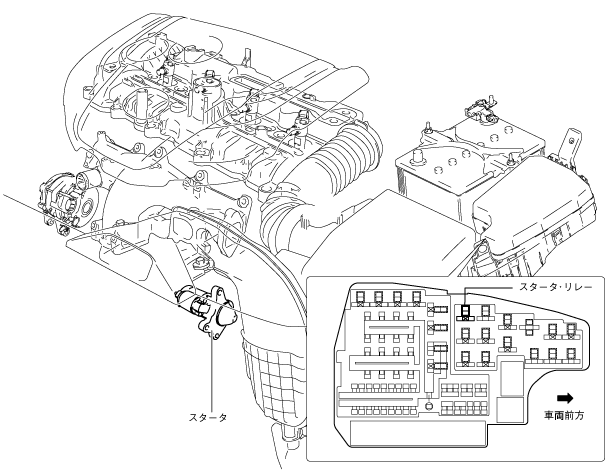 スタータ・リレー

スタータ

車両前方