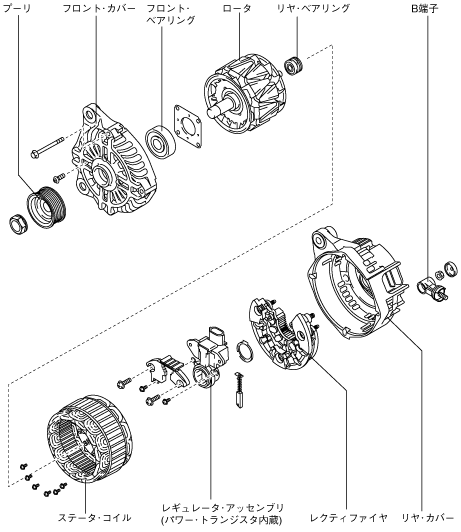 プーリ
フロント・カバー
フロント・ベアリング
ロータ
リヤ・ベアリング
B端子
ステータ・コイル
レギュレータ・アッセンブリ
(パワー・トランジスタ内蔵)
レクティファイヤ
リヤ・カバー