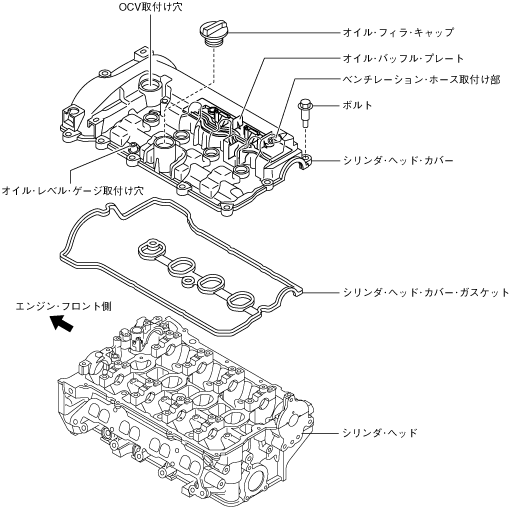 OCV取付け穴

オイル·フィラ·キャップ

オイル·バッフル·プレート

ベンチレーション·ホース取付け部

ボルト

シリンダ·ヘッド·カバー

オイル·レベル·ゲージ取付け穴

シリンダ·ヘッド·カバー·ガスケット

エンジン·フロント側

シリンダ·ヘッド