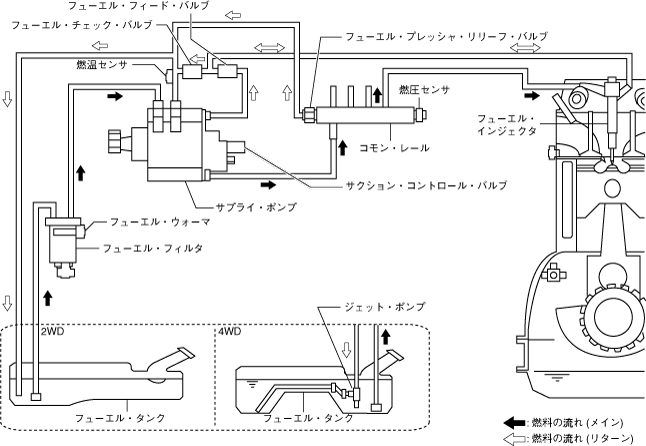 フューエル・フィード・バルブ

フューエル・チェック・バルブ

フューエル・プレッシャ・リリーフ・バルブ

燃温センサ

燃圧センサ

フューエル・インジェクタ

コモン・レール

サクション・コントロール・バルブ

サプライ・ポンプ

フューエル・ウォーマ

フューエル・フィルタ

ジェット・ポンプ

2WD

4WD

フューエル・タンク

フューエル・タンク

: 燃料の流れ (メイン)

: 燃料の流れ (リターン)