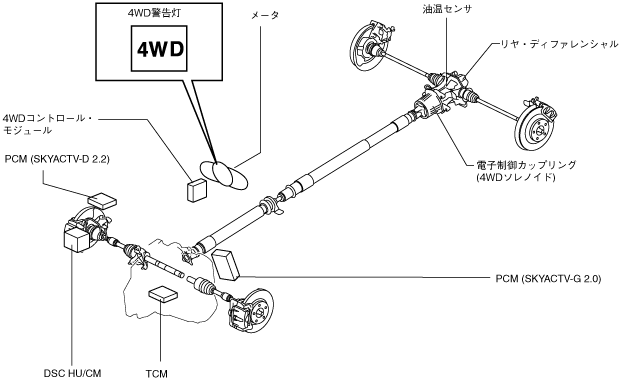 4WD警告灯

4WD

メータ

油温センサ

リヤ・ディファレンシャル

4WDコントロール・モジュール

PCM (SKYACTV-D 2.2)

電子制御カップリング (4WDソレノイド)

PCM (SKYACTV-G 2.0)

DSC HU/CM

TCM