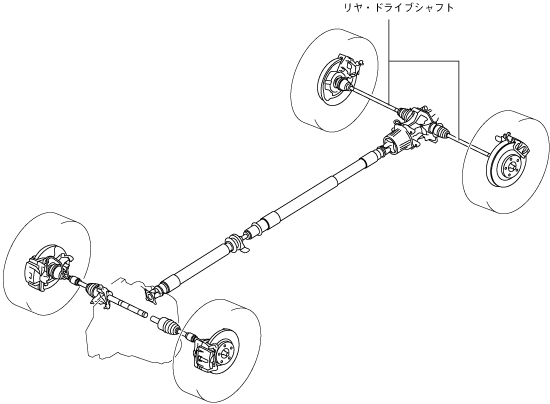 リヤ・ドライブシャフト