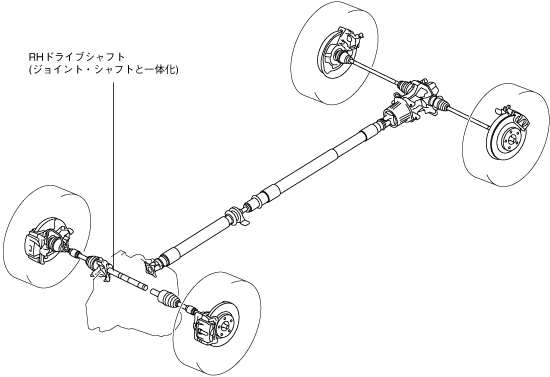 RHドライブシャフト
(ジョイント・シャフトと一体化)