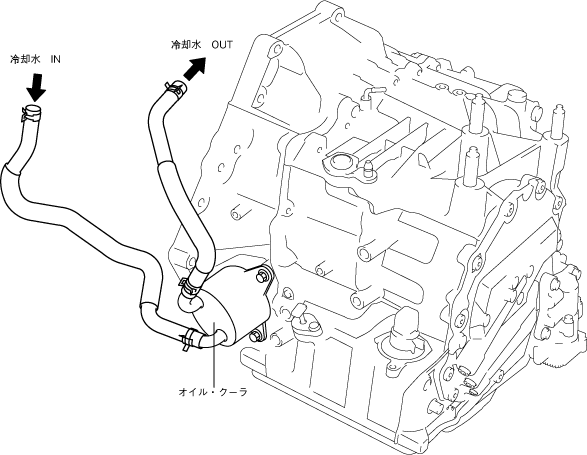 冷却水　IN

冷却水　OUT

オイル・クーラ