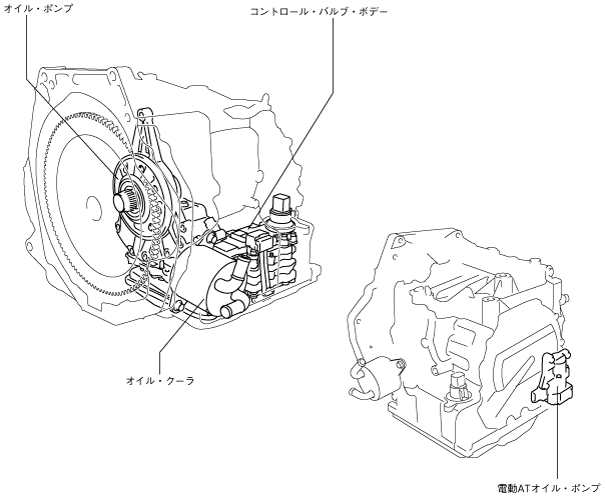 オイル・ポンプ

コントロール・バルブ・ボデー

オイル・クーラ

電動ATオイル・ポンプ