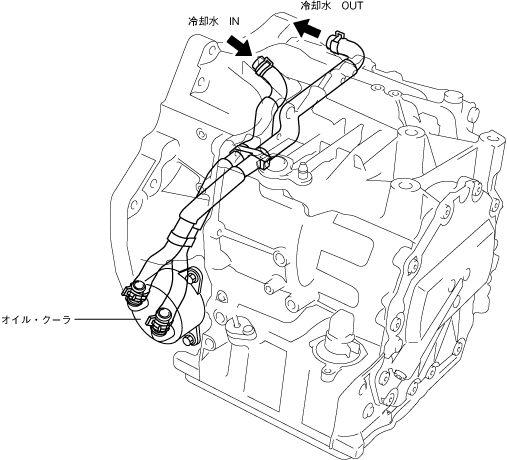 冷却水　OUT

冷却水　IN

オイル・クーラ