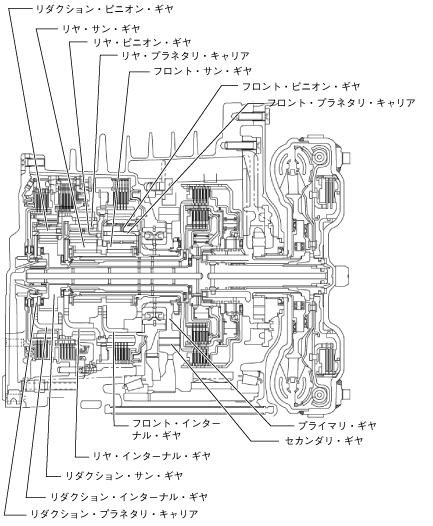 リダクション・ピニオン・ギヤ
リヤ・サン・ギヤ
リヤ・ピニオン・ギヤ
リヤ・プラネタリ・キャリア
フロント・サン・ギヤ
フロント・ピニオン・ギヤ
フロント・プラネタリ・キャリア

フロント・インターナル・ギヤ
プライマリ・ギヤ
セカンダリ・ギヤ
リヤ・インターナル・ギヤ
リダクション・サン・ギヤ
リダクション・インターナル・ギヤ
リダクション・プラネタリ・キャリア