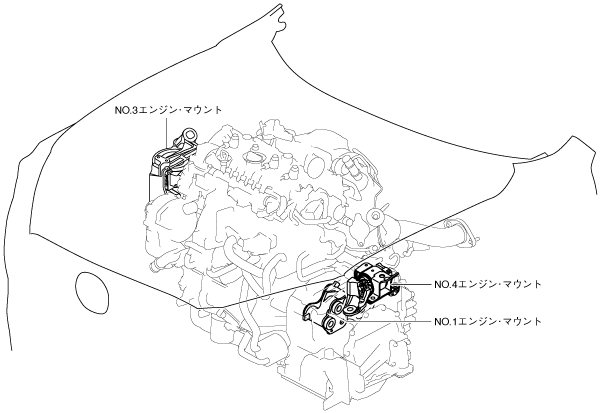 NO.3エンジン・マウント

NO.4エンジン・マウント

NO.1エンジン・マウント