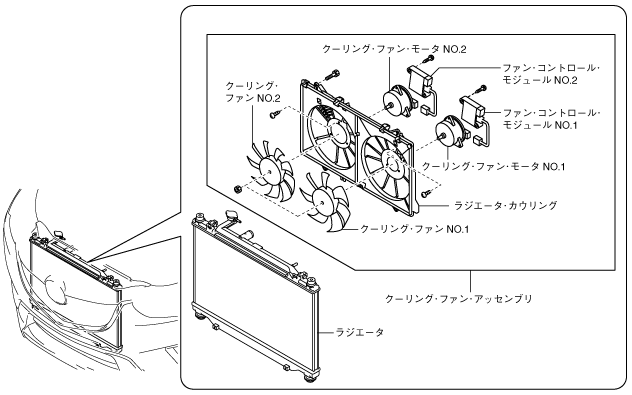 クーリング・ファン・モータ NO.2

ファン・コントロール・モジュール NO.2

クーリング・ファン NO.2

ファン・コントロール・モジュール NO.1

クーリング・ファン・モータ NO.1

ラジエータ・カウリング

クーリング・ファン NO.1

クーリング・ファン・アッセンブリ

ラジエータ