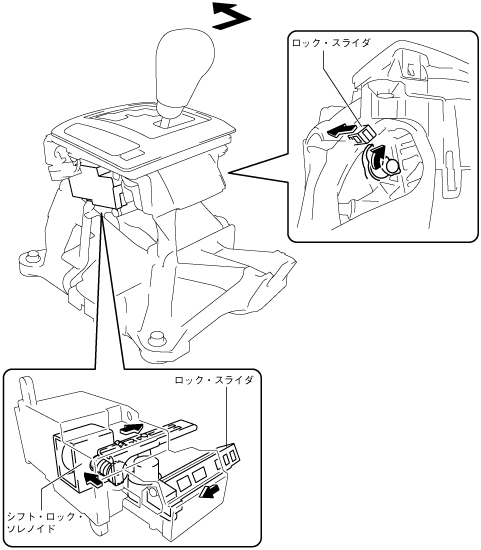 ロック・スライダ

ロック・スライダ

シフト・ロック・ソレノイド