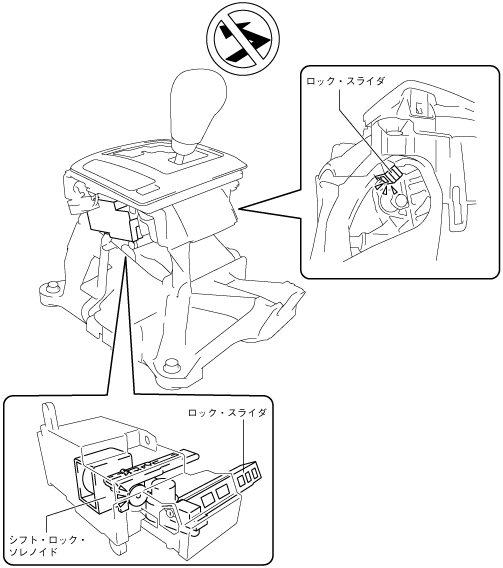 ロック・スライダ

ロック・スライダ

シフト・ロック・ソレノイド