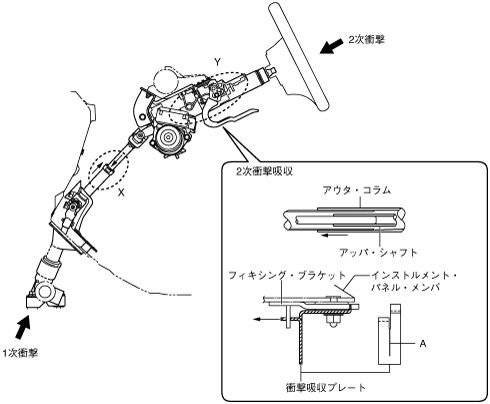 2次衝撃

Y

X

1次衝撃

2次衝撃吸収

アウタ・コラム

アッパ・シャフト

フィキシング・ブラケット

インストルメント・パネル・メンバ

A

衝撃吸収プレート