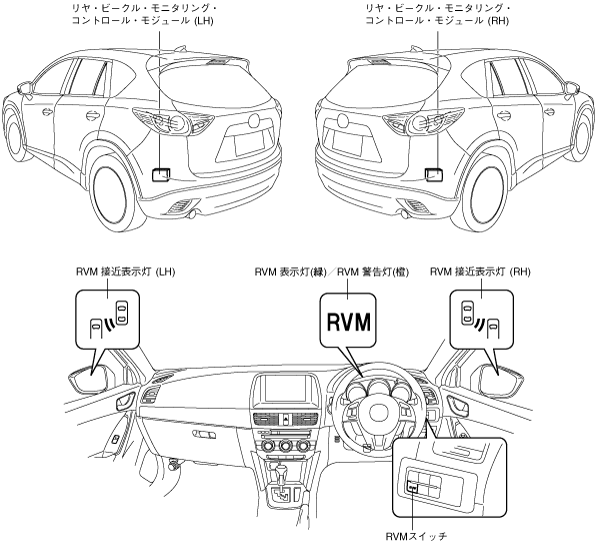 リヤ・ビークル・モニタリング・コントロール・モジュール (LH)

リヤ・ビークル・モニタリング・コントロール・モジュール (RH)

RVM 接近表示灯 (LH)

RVM 表示灯(緑)／RVM 警告灯(橙)

RVM 接近表示灯 (RH)

RVM

RVMスイッチ