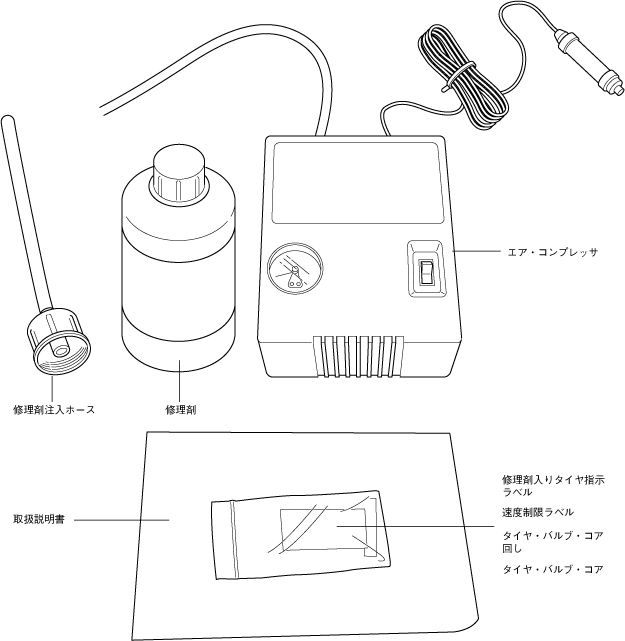 エア・コンプレッサ

修理剤注入ホース

修理剤

取扱説明書

修理剤入りタイヤ指示ラベル

速度制限ラベル

タイヤ・バルブ・コア回し

タイヤ・バルブ・コア