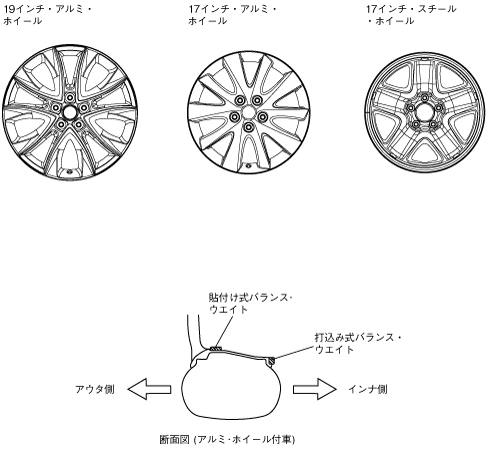 19インチ・アルミ・ホイール

17インチ・アルミ・ホイール

17インチ・スチール・ホイール

貼付け式バランス・ウエイト

打込み式バランス・ウエイト

アウタ側

インナ側

断面図 (アルミ･ホイール付車)