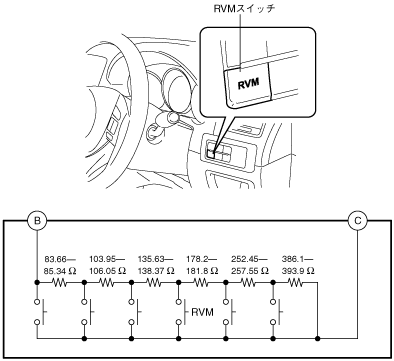 RVMスイッチ

RVM

B

C

83.66—
85.34 Ω

103.95—
106.05 Ω

135.63—
138.37 Ω

178.2—
181.8 Ω

252.45—
257.55 Ω

386.1—
393.9 Ω

RVM