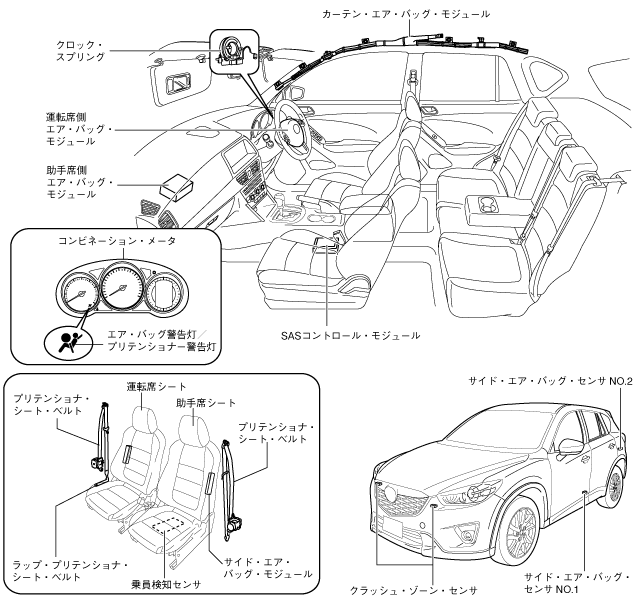 カーテン・エア・バッグ・モジュール

クロック・スプリング

運転席側エア・バッグ・モジュール

助手席側エア・バッグ・モジュール

コンビネーション・メータ

エア・バッグ警告灯／プリテンショナー警告灯

SASコントロール・モジュール

運転席シート

助手席シート

プリテンショナ・シート・ベルト

プリテンショナ・シート・ベルト

ラップ・プリテンショナ・シート・ベルト

乗員検知センサ

サイド・エア・バッグ・モジュール

サイド・エア・バッグ・センサ NO.2

クラッシュ・ゾーン・センサ

サイド・エア・バッグ・センサ NO.1