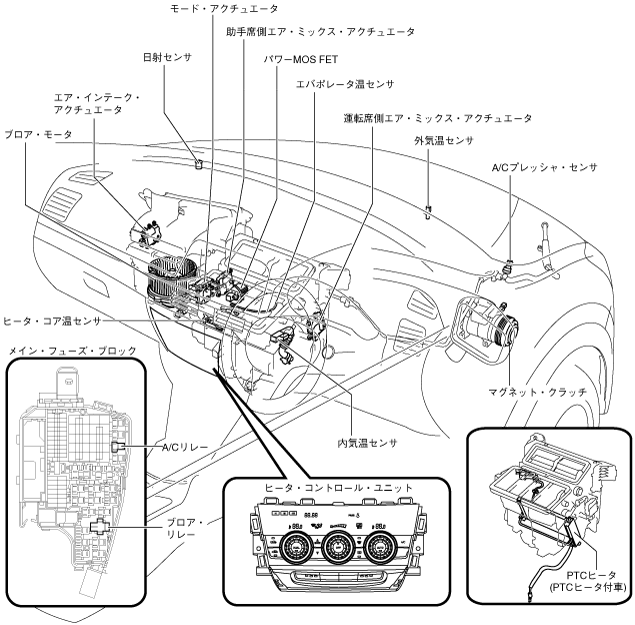 モード・アクチュエータ

助手席側エア・ミックス・アクチュエータ

日射センサ

パワーMOS FET

エバポレータ温センサ

エア・インテーク・アクチュエータ

運転席側エア・ミックス・アクチュエータ

ブロア・モータ

外気温センサ

A/Cプレッシャ・センサ

ヒータ・コア温センサ

メイン・フューズ・ブロック

マグネット・クラッチ

A/Cリレー

内気温センサ

ヒータ・コントロール・ユニット

ブロア・リレー

PTCヒータ (PTCヒータ付車)