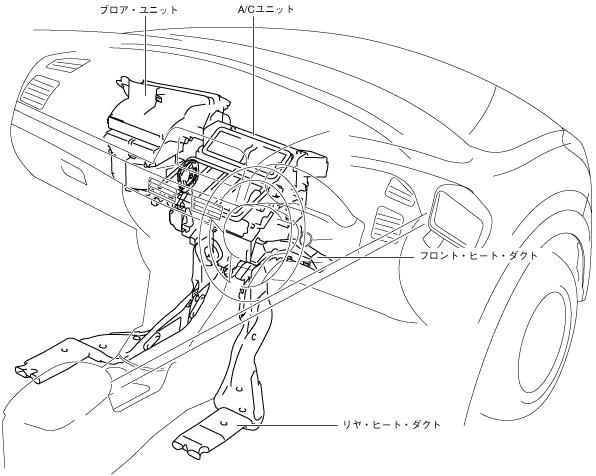 ブロア・ユニット

A/Cユニット

フロント・ヒート・ダクト

リヤ・ヒート・ダクト