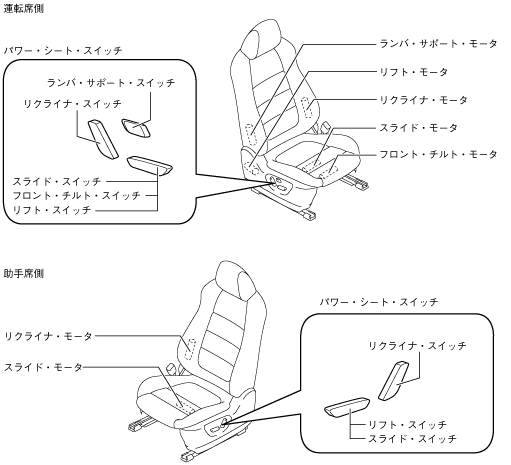 運転席側

パワー・シート・スイッチ

ランバ・サポート・スイッチ

リクライナ・スイッチ

スライド・スイッチ

フロント・チルト・スイッチ

リフト・スイッチ

ランバ・サポート・モータ

リフト・モータ

リクライナ・モータ

スライド・モータ

フロント・チルト・モータ

助手席側

リクライナ・モータ

スライド・モータ

パワー・シート・スイッチ

リクライナ・スイッチ

リフト・スイッチ

スライド・スイッチ