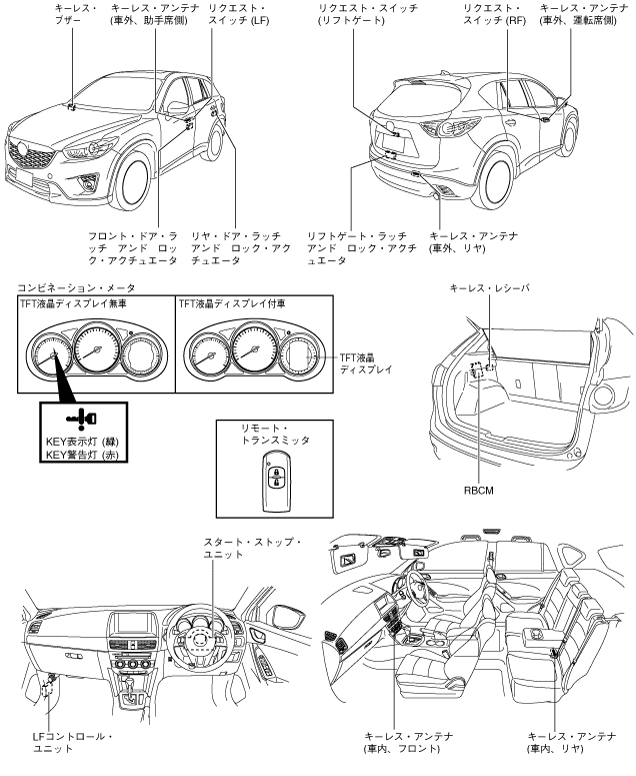 キーレス・ブザー

キーレス・アンテナ (車外、助手席側)

リクエスト・スイッチ (LF)

リクエスト・スイッチ (リフトゲート)

リクエスト・スイッチ (RF)

キーレス・アンテナ (車外、運転席側)

フロント・ドア・ラッチ アンド ロック・アクチュエータ

リヤ・ドア・ラッチ アンド ロック・アクチュエータ

リフトゲート・ラッチ アンド ロック・アクチュエータ

キーレス・アンテナ (車外、リヤ)

コンビネーション・メータ

TFT液晶ディスプレイ無車

TFT液晶ディスプレイ付車

TFT液晶ディスプレイ

KEY表示灯 (緑)
KEY警告灯 (赤)

リモート・トランスミッタ

キーレス・レシーバ

RBCM

スタート・ストップ・ユニット

LFコントロール・ユニット

キーレス・アンテナ (車内、フロント)

キーレス・アンテナ (車内、リヤ)